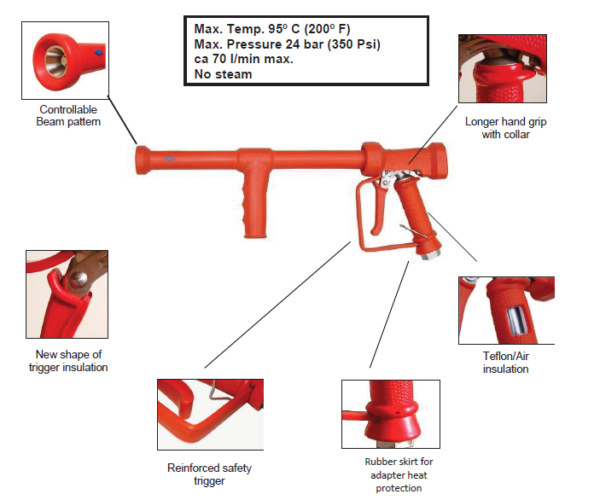 Max. Temp. 95º C (200º F)
Max. Pressure 24 bar (350 Psi)
ca 70 l/min max.
No steam

Controllable Beam pattern

Longer hand grip with collar

New shape of trigger insulation

Teflon/Air insulation

Reinforced safety trigger

Rubber skirt for adapter heat protection